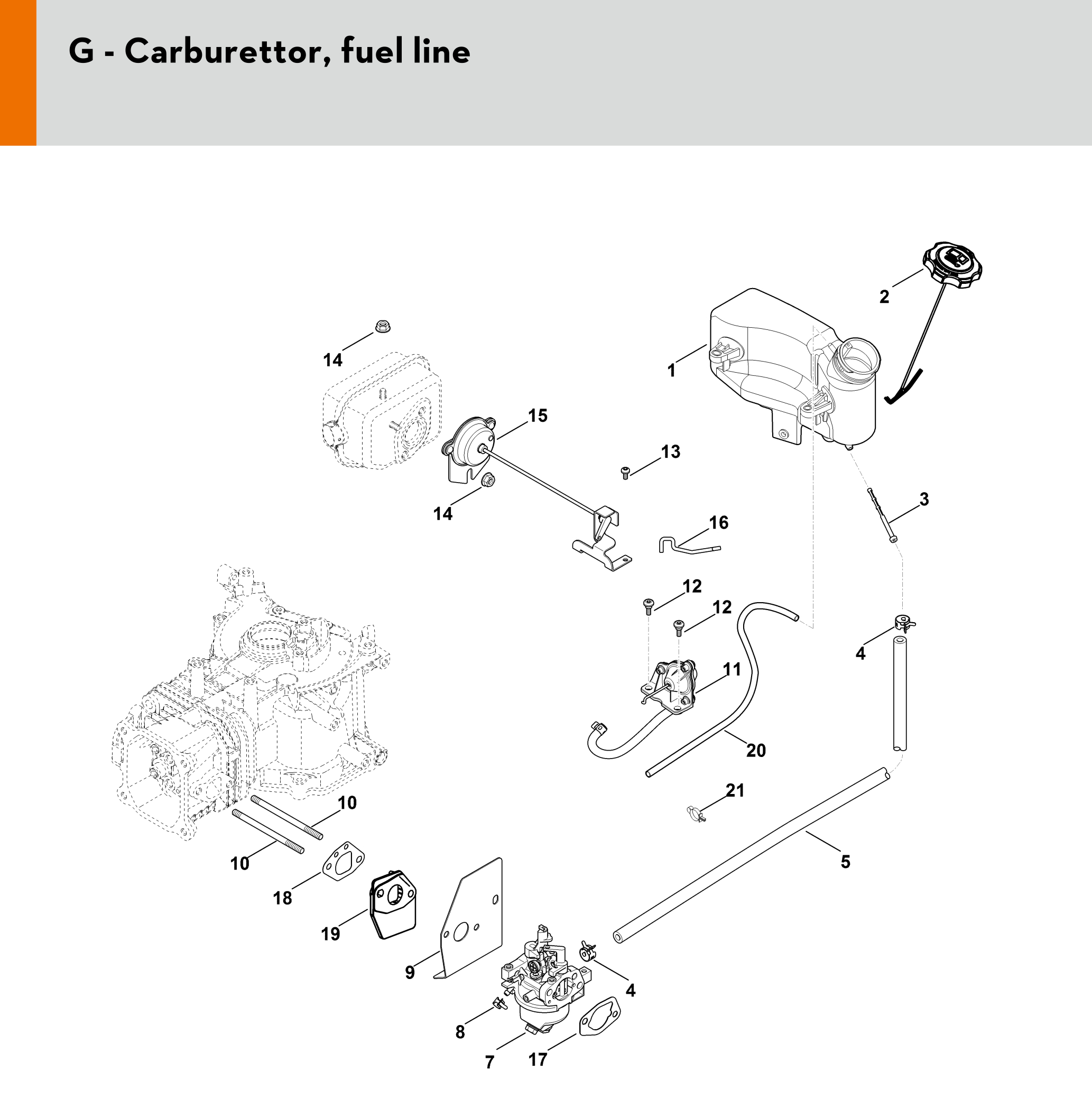 G - Carburettor, fuel line

2
14
1
15
13
14
3
16
12
12
4
11
20
21
10
10
5
18
19
9
4
8
7
17